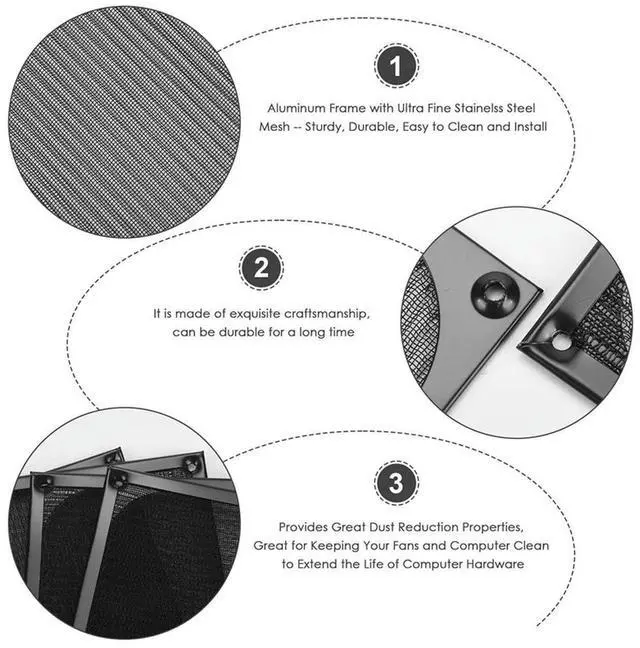 1

Aluminum Frame with Ultra Fine Stainelss Steel Mesh -- Sturdy, Durable, Easy to Clean and Install

2

It is made of exquisite craftsmanship, can be durable for a long time

3

Provides Great Dust Reduction Properties, Great for Keeping Your Fans and Computer Clean to Extend the Life of Computer Hardware