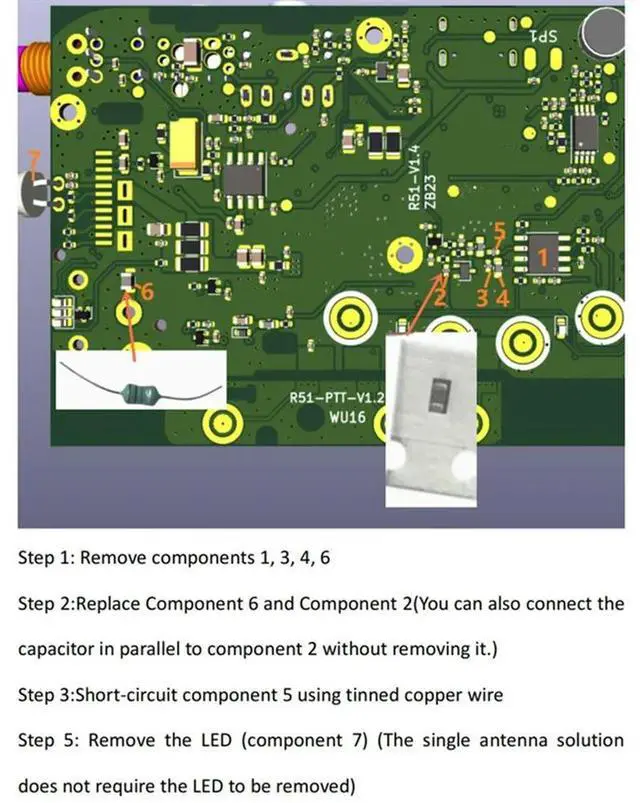 SP1

R51-V1.4
ZB23

7

5

1

6

2

3 4

R51-PTT-V1.2
WU16

Step 1: Remove components 1, 3, 4, 6

Step 2:Replace Component 6 and Component 2(You can also connect the capacitor in parallel to component 2 without removing it.)

Step 3:Short-circuit component 5 using tinned copper wire

Step 5: Remove the LED (component 7) (The single antenna solution does not require the LED to be removed)