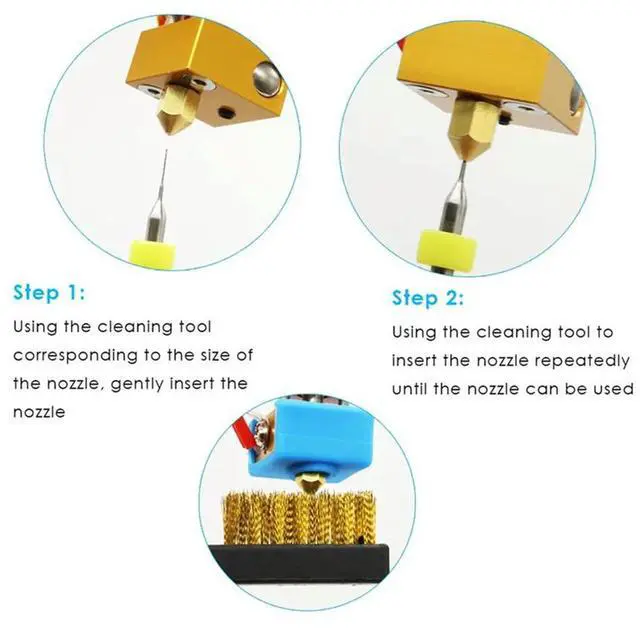 Step 1:

Using the cleaning tool corresponding to the size of the nozzle, gently insert the nozzle

Step 2:

Using the cleaning tool to insert the nozzle repeatedly until the nozzle can be used