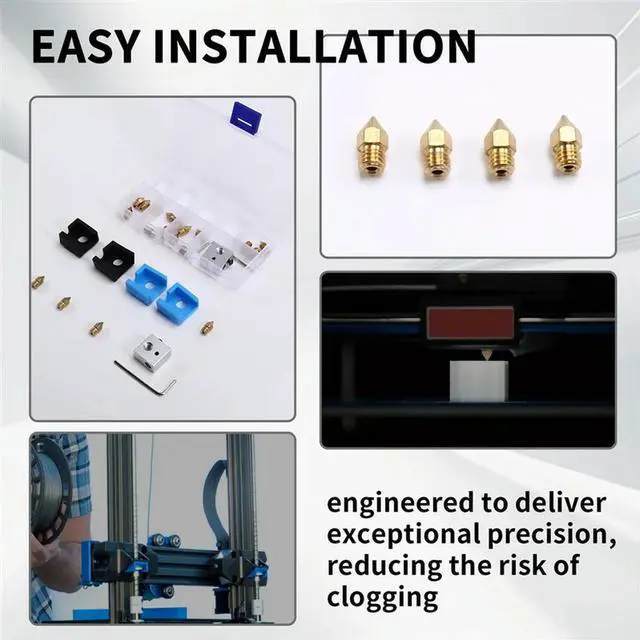 EASY INSTALLATION

engineered to deliver exceptional precision, reducing the risk of clogging