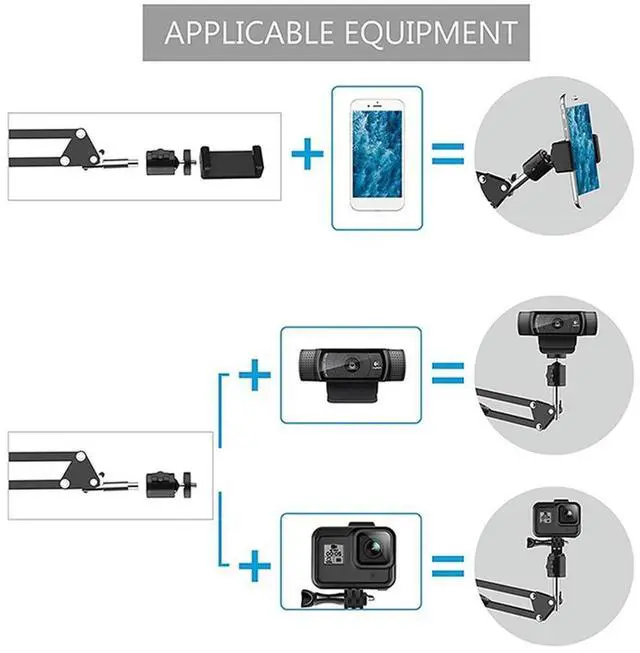 APPLICABLE EQUIPMENT