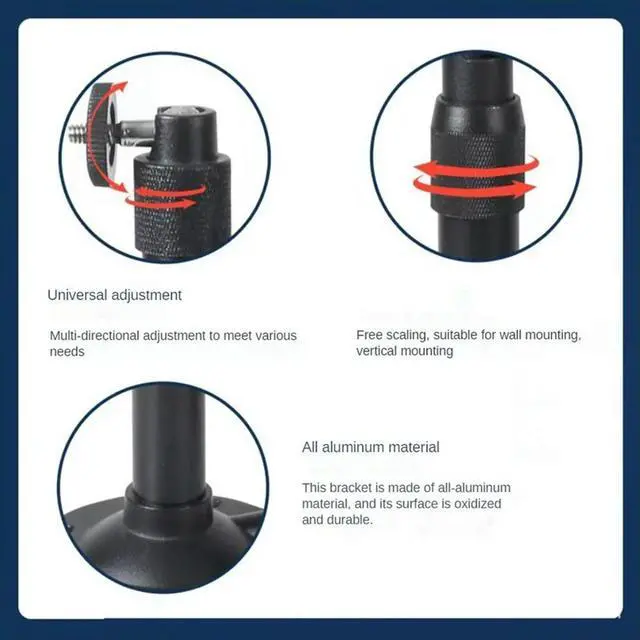 Universal adjustment

Multi-directional adjustment to meet various needs

Free scaling, suitable for wall mounting, vertical mounting

All aluminum material

This bracket is made of all-aluminum material, and its surface is oxidized and durable.