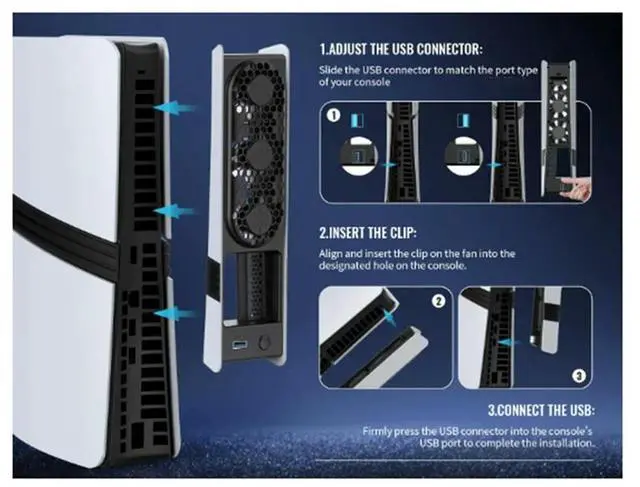 1.ADJUST THE USB CONNECTOR:

Slide the USB connector to match the port type of your console

1

2.INSERT THE CLIP:

Align and insert the clip on the fan into the designated hole on the console.

2

3

3.CONNECT THE USB:

Firmly press the USB connector into the console's USB port to complete the installation.