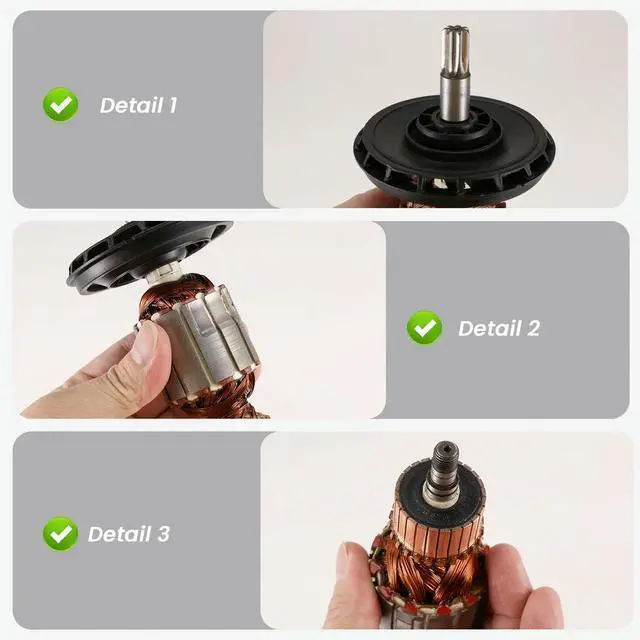 Detail 1

Detail 2

Detail 3