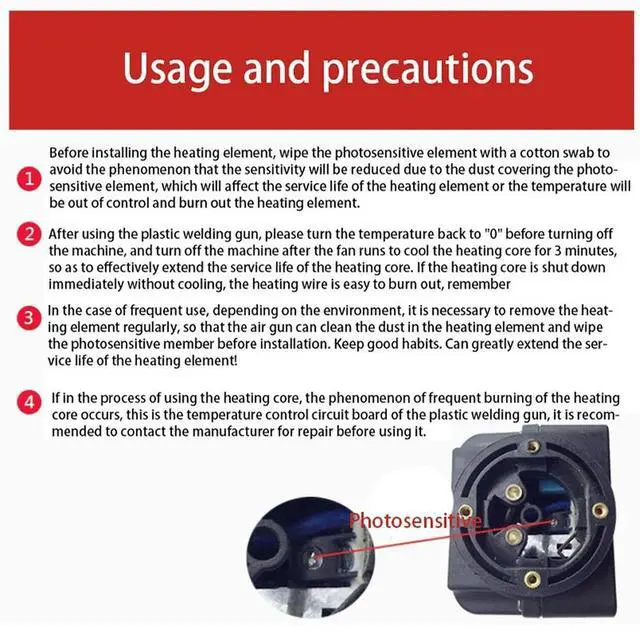 Usage and precautions

1 Before installing the heating element, wipe the photosensitive element with a cotton swab to avoid the phenomenon that the sensitivity will be reduced due to the dust covering the photosensitive element, which will affect the service life of the heating element or the temperature will be out of control and burn out the heating element.

2 After using the plastic welding gun, please turn the temperature back to "0" before turning off the machine, and turn off the machine after the fan runs to cool the heating core for 3 minutes, so as to effectively extend the service life of the heating core. If the heating core is shut down immediately without cooling, the heating wire is easy to burn out, remember

3 In the case of frequent use, depending on the environment, it is necessary to remove the heating element regularly, so that the air gun can clean the dust in the heating element and wipe the photosensitive member before installation. Keep good habits. Can greatly extend the service life of the heating element!

4 If in the process of using the heating core, the phenomenon of frequent burning of the heating core occurs, this is the temperature control circuit board of the plastic welding gun, it is recommended to contact the manufacturer for repair before using it.

Photosensitive