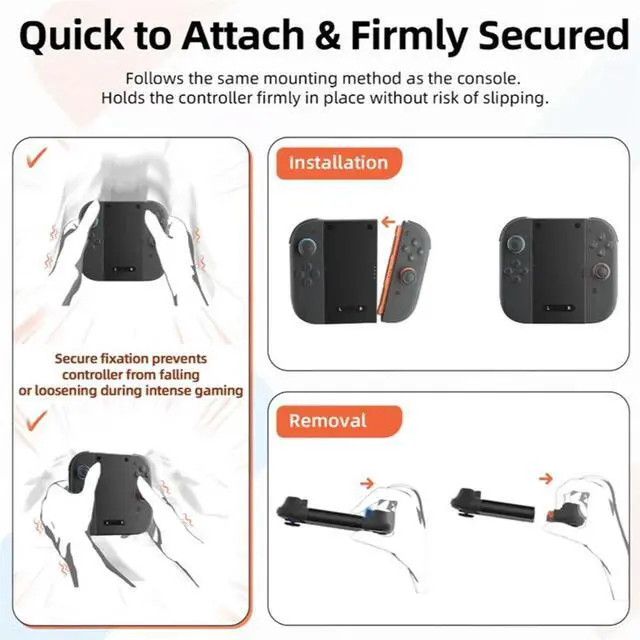 Quick to Attach & Firmly Secured

Follows the same mounting method as the console. Holds the controller firmly in place without risk of slipping.

Secure fixation prevents controller from falling or loosening during intense gaming

Installation

Removal