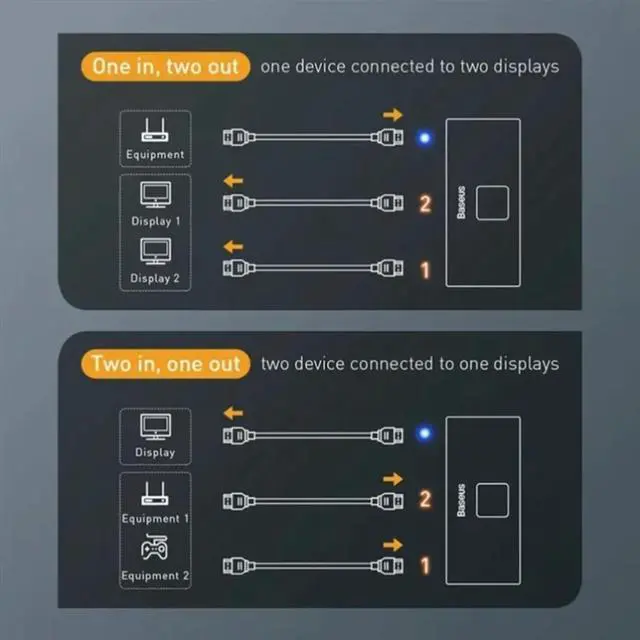 One in, two out one device connected to two displays

Equipment

Display 1

Display 2

2

1

Baseus

Two in, one out two device connected to one displays

Display

Equipment 1

Equipment 2

2

1

Baseus