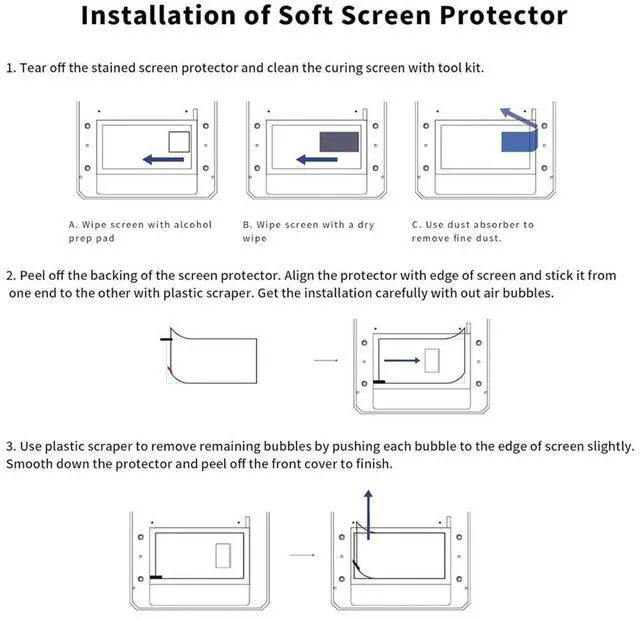 Installation of Soft Screen Protector

1. Tear off the stained screen protector and clean the curing screen with tool kit.

A. Wipe screen with alcohol prep pad

B. Wipe screen with a dry wipe

C. Use dust absorber to remove fine dust.

2. Peel off the backing of the screen protector. Align the protector with edge of screen and stick it from one end to the other with plastic scraper. Get the installation carefully with out air bubbles.

3. Use plastic scraper to remove remaining bubbles by pushing each bubble to the edge of screen slightly. Smooth down the protector and peel off the front cover to finish.