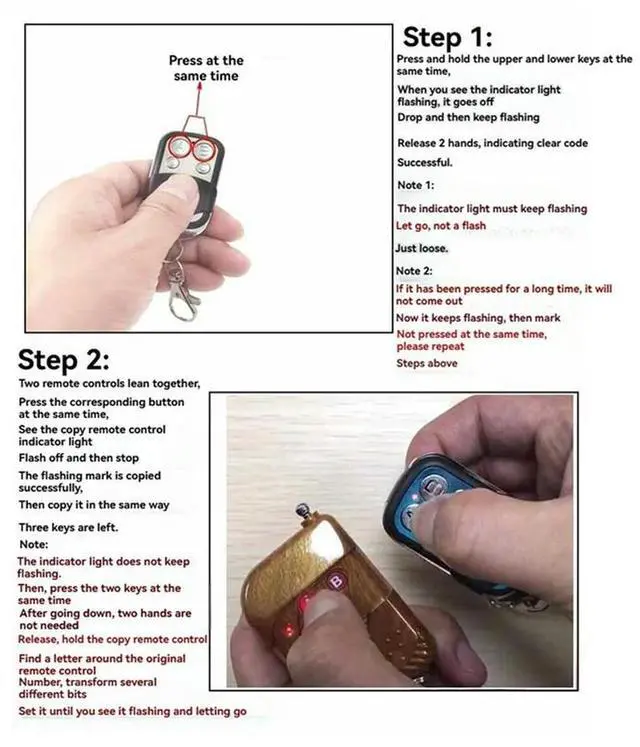 Press at the same time

Step 1:
Press and hold the upper and lower keys at the same time,
When you see the indicator light flashing, it goes off
Drop and then keep flashing
Release 2 hands, indicating clear code
Successful.
Note 1:
The indicator light must keep flashing
Let go, not a flash
Just loose.
Note 2:
If it has been pressed for a long time, it will not come out
Now it keeps flashing, then mark
Not pressed at the same time, please repeat
Steps above

Step 2:
Two remote controls lean together,
Press the corresponding button at the same time,
See the copy remote control indicator light
Flash off and then stop
The flashing mark is copied successfully,
Then copy it in the same way
Three keys are left.
Note:
The indicator light does not keep flashing.
Then, press the two keys at the same time
After going down, two hands are not needed
Release, hold the copy remote control
Find a letter around the original remote control
Number, transform several different bits
Set it until you see it flashing and letting go

B