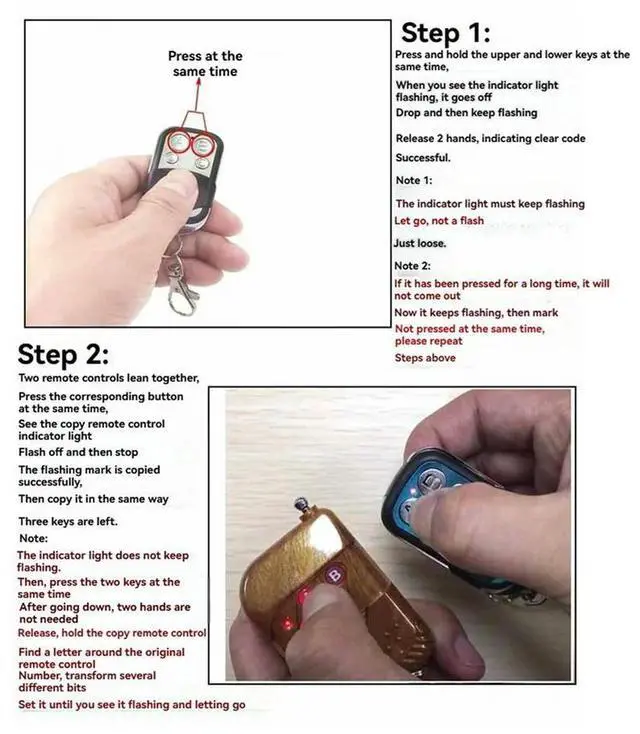 Press at the same time

Step 1:

Press and hold the upper and lower keys at the same time,

When you see the indicator light flashing, it goes off

Drop and then keep flashing

Release 2 hands, indicating clear code

Successful.

Note 1:

The indicator light must keep flashing

Let go, not a flash

Just loose.

Note 2:

If it has been pressed for a long time, it will not come out

Now it keeps flashing, then mark

Not pressed at the same time, please repeat

Steps above

Step 2:

Two remote controls lean together,

Press the corresponding button at the same time,

See the copy remote control indicator light

Flash off and then stop

The flashing mark is copied successfully,

Then copy it in the same way

Three keys are left.

Note:

The indicator light does not keep flashing.

Then, press the two keys at the same time

After going down, two hands are not needed

Release, hold the copy remote control

Find a letter around the original remote control

Number, transform several different bits

Set it until you see it flashing and letting go

B