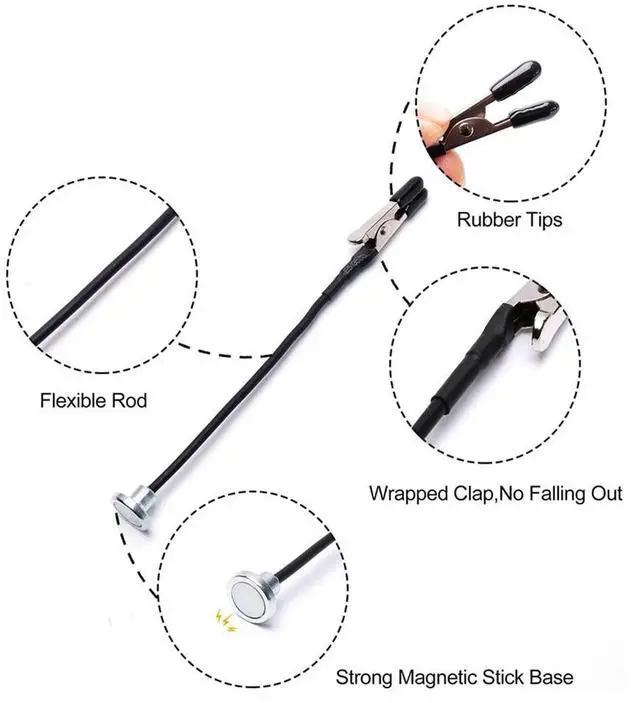 Rubber Tips

Flexible Rod

Wrapped Clap,No Falling Out

Strong Magnetic Stick Base