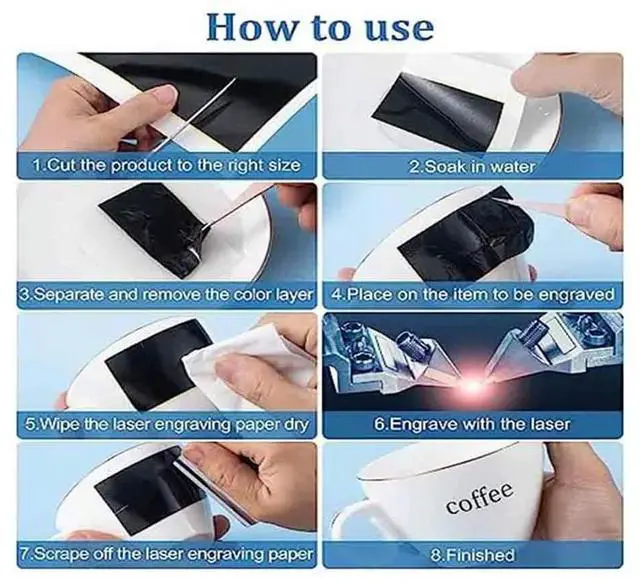 How to use

1.Cut the product to the right size

2.Soak in water

3.Separate and remove the color layer

4.Place on the item to be engraved

5.Wipe the laser engraving paper dry

6.Engrave with the laser

7.Scrape off the laser engraving paper

coffee

8.Finished