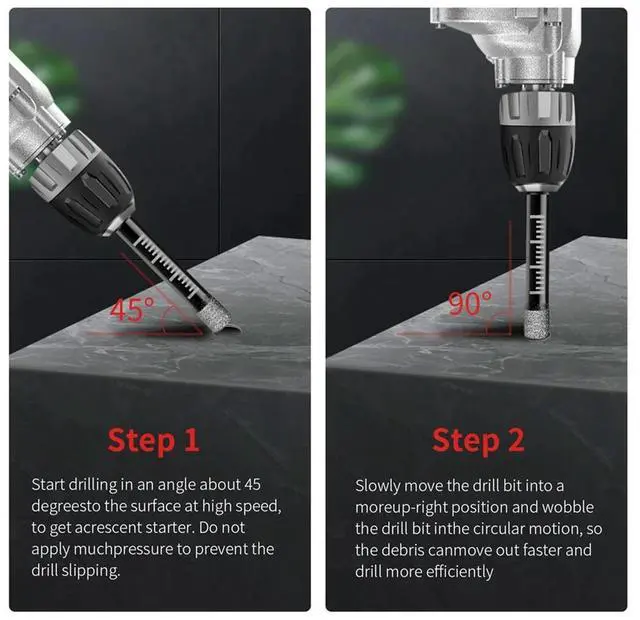 45°

Step 1

Start drilling in an angle about 45 degreesto the surface at high speed, to get acrescent starter. Do not apply muchpressure to prevent the drill slipping.

90°

Step 2

Slowly move the drill bit into a moreup-right position and wobble the drill bit inthe circular motion, so the debris canmove out faster and drill more efficiently