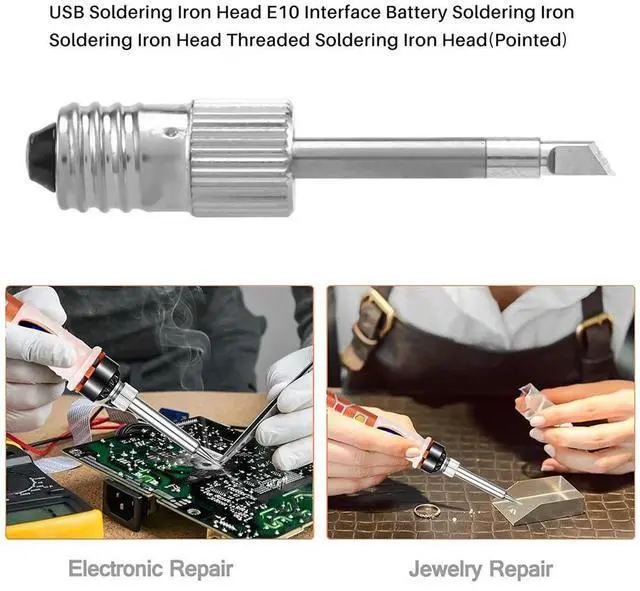 USB Soldering Iron Head E10 Interface Battery Soldering Iron Soldering Iron Head Threaded Soldering Iron Head(Pointed)

Electronic Repair

Jewelry Repair