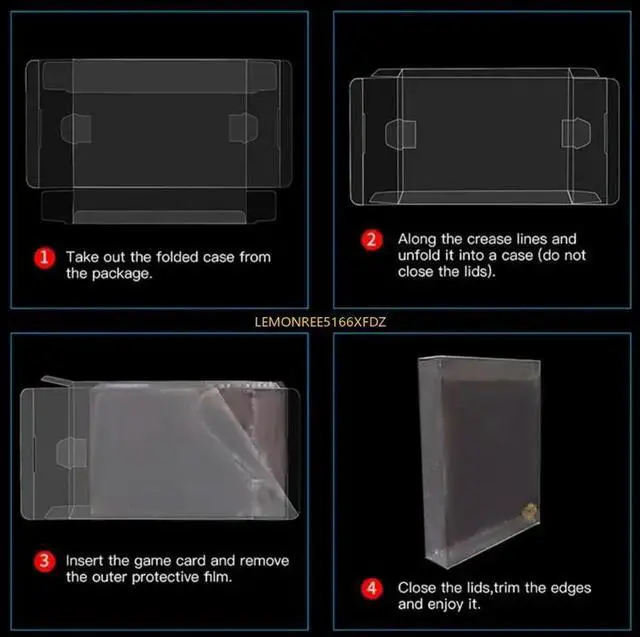 1 Take out the folded case from the package.

2 Along the crease lines and unfold it into a case (do not close the lids).

LEMONREE5166XFDZ

3 Insert the game card and remove the outer protective film.

4 Close the lids,trim the edges and enjoy it.