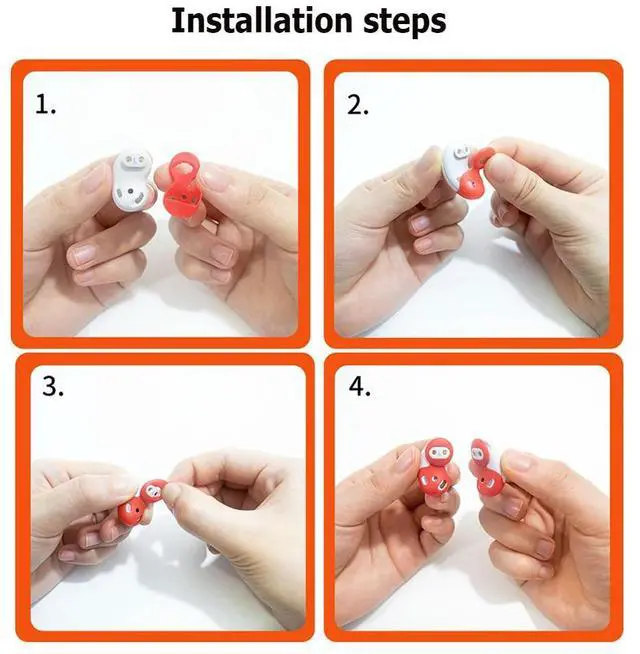 Installation steps

1.

2.

3.

4.