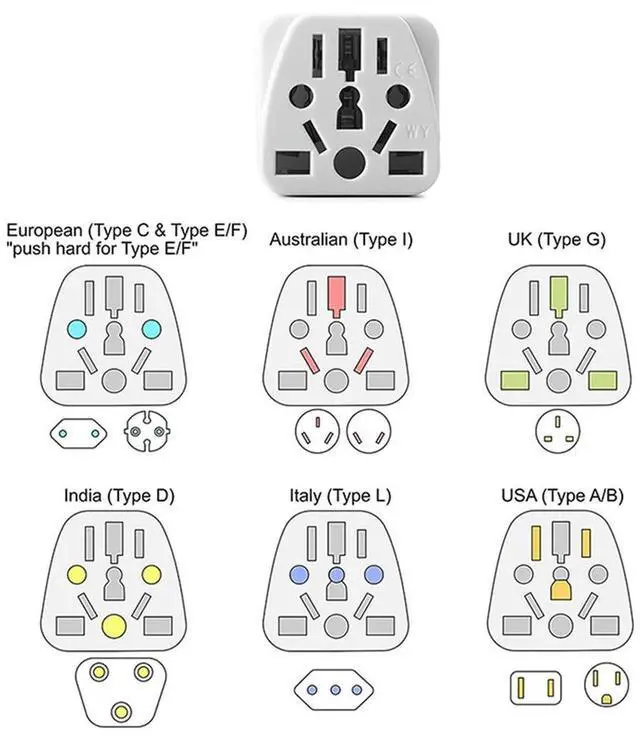 CE
WY

European (Type C & Type E/F)
"push hard for Type E/F"

Australian (Type I)

UK (Type G)

India (Type D)

Italy (Type L)

USA (Type A/B)