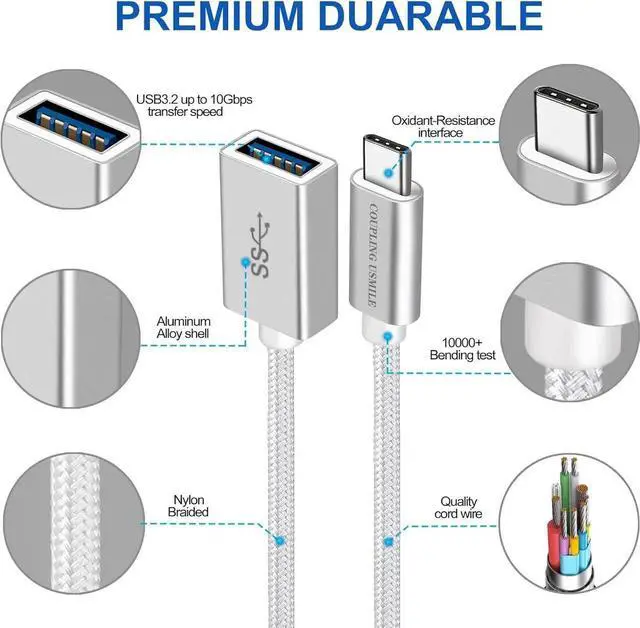 PREMIUM DUARABLE

USB3.2 up to 10Gbps transfer speed

Oxidant-Resistance interface

SS

COUPLING USMILE

Aluminum Alloy shell

10000+ Bending test

Nylon Braided

Quality cord wire