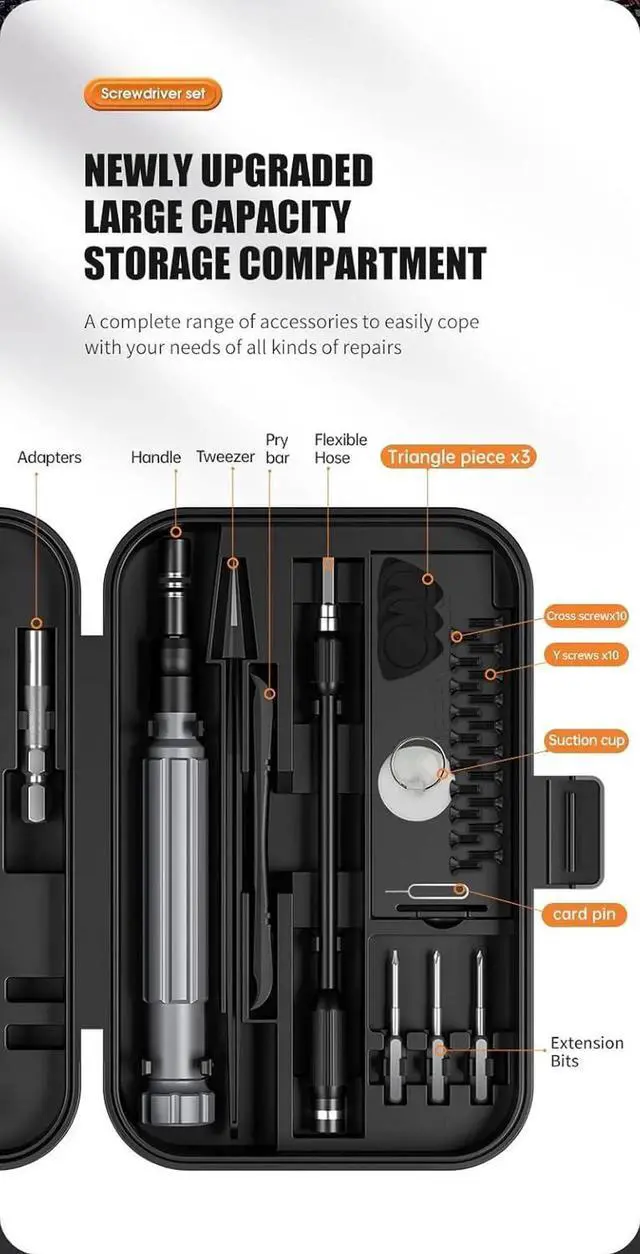 Screwdriver set

NEWLY UPGRADED LARGE CAPACITY STORAGE COMPARTMENT

A complete range of accessories to easily cope with your needs of all kinds of repairs

Adapters

Handle

Tweezer

Pry bar

Flexible Hose

Triangle piece x3

Cross screwx10

Y screws x10

Suction cup

card pin

Extension Bits