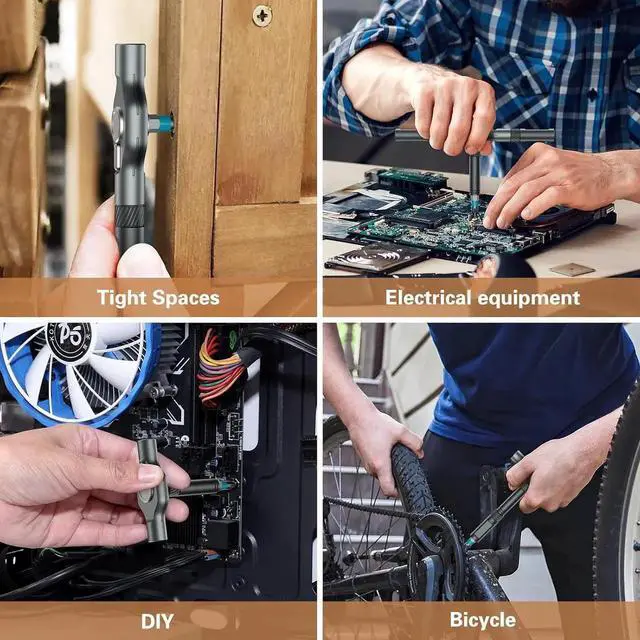 Tight Spaces

Electrical equipment

DIY

Bicycle