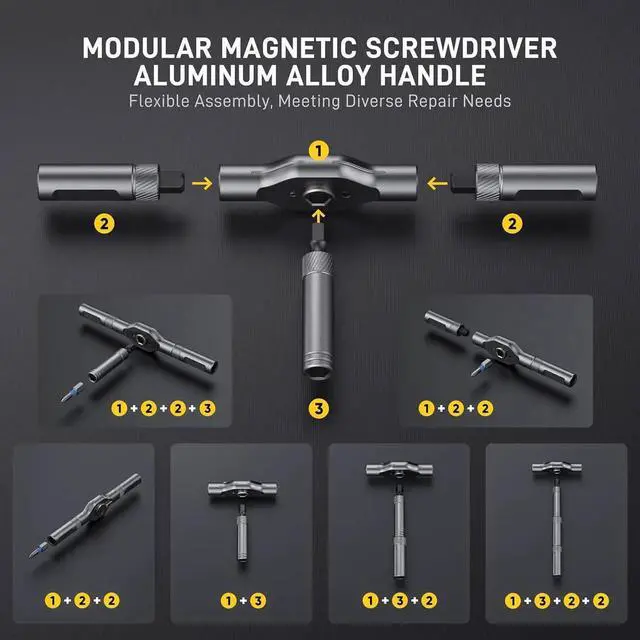 MODULAR MAGNETIC SCREWDRIVER
ALUMINUM ALLOY HANDLE
Flexible Assembly, Meeting Diverse Repair Needs

1

2

2

3

1 + 2 + 2 + 3

1 + 2 + 2

1 + 2 + 2

1 + 3

1 + 3 + 2

1 + 3 + 2 + 2