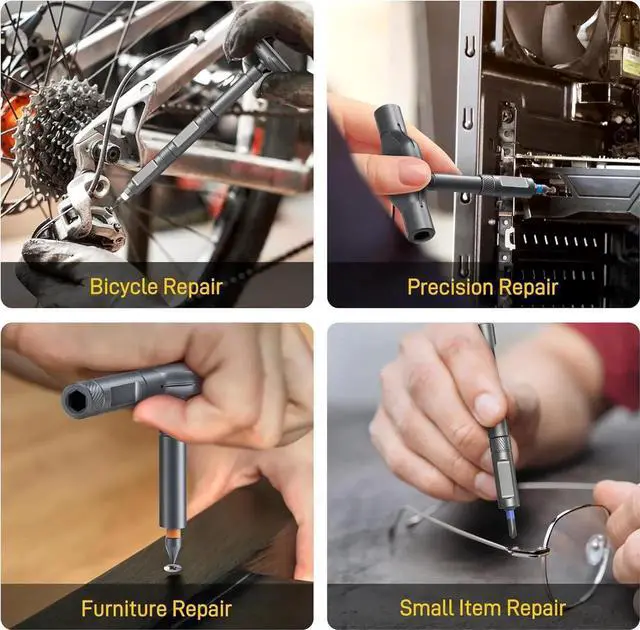 Bicycle Repair

Precision Repair

Furniture Repair

Small Item Repair