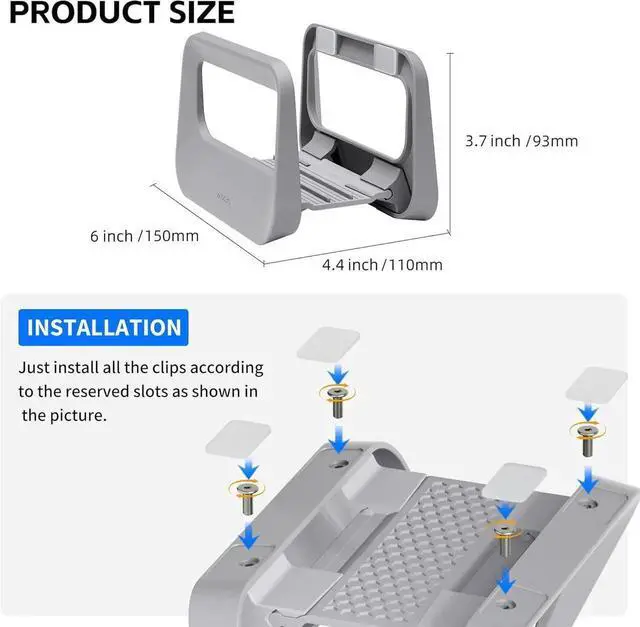 PRODUCT SIZE

3.7 inch /93mm

6 inch /150mm

4.4 inch /110mm

INSTALLATION

Just install all the clips according to the reserved slots as shown in the picture.