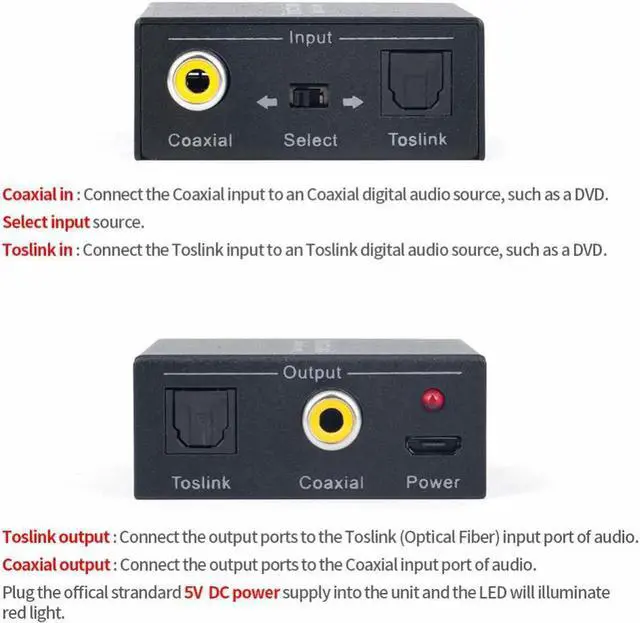 Input

Coaxial Select Toslink

Coaxial in : Connect the Coaxial input to an Coaxial digital audio source, such as a DVD.
Select input source.
Toslink in : Connect the Toslink input to an Toslink digital audio source, such as a DVD.

Output

Toslink Coaxial Power

Toslink output : Connect the output ports to the Toslink (Optical Fiber) input port of audio.
Coaxial output : Connect the output ports to the Coaxial input port of audio.
Plug the offical strandard 5V DC power supply into the unit and the LED will illuminate red light.