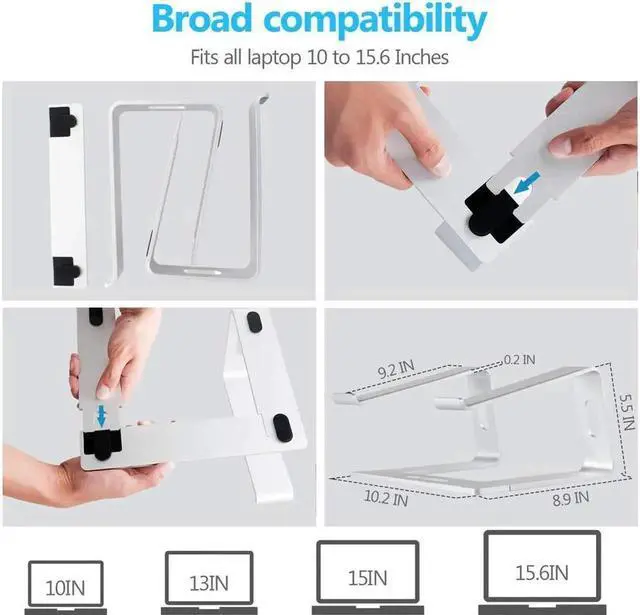 Broad compatibility

Fits all laptop 10 to 15.6 Inches

9.2 IN

0.2 IN

5.5 IN

10.2 IN

8.9 IN

10IN

13IN

15IN

15.6IN