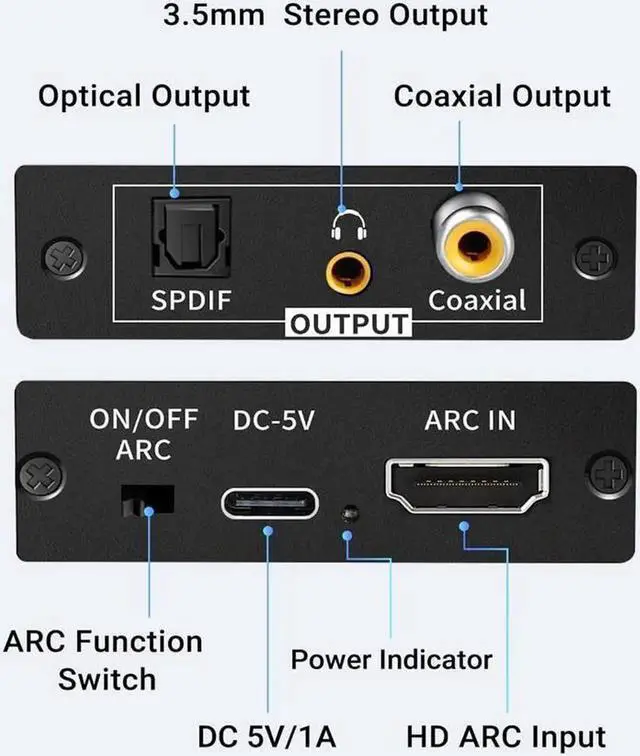 3.5mm Stereo Output

Optical Output

Coaxial Output

SPDIF

Coaxial

OUTPUT

ON/OFF ARC

DC-5V

ARC IN

ARC Function Switch

Power Indicator

DC 5V/1A

HD ARC Input