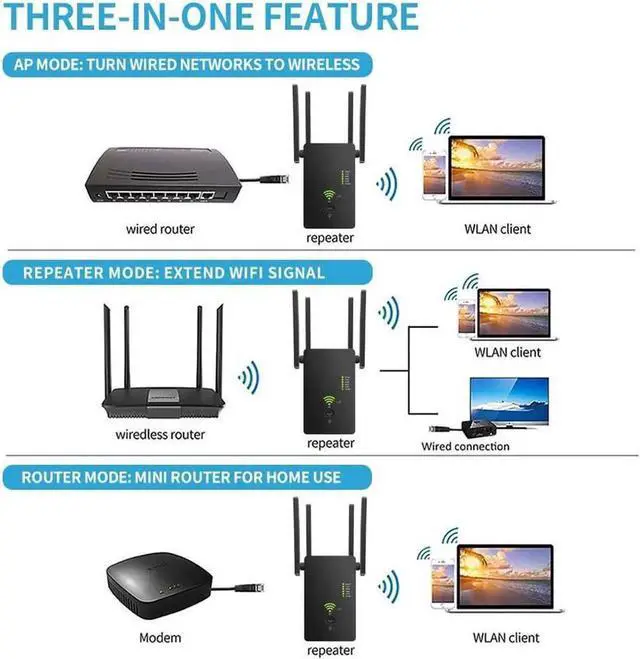 THREE-IN-ONE FEATURE

AP MODE: TURN WIRED NETWORKS TO WIRELESS

wired router

repeater

WLAN client

REPEATER MODE: EXTEND WIFI SIGNAL

wiredless router

repeater

WLAN client

Wired connection

ROUTER MODE: MINI ROUTER FOR HOME USE

Modem

repeater

WLAN client