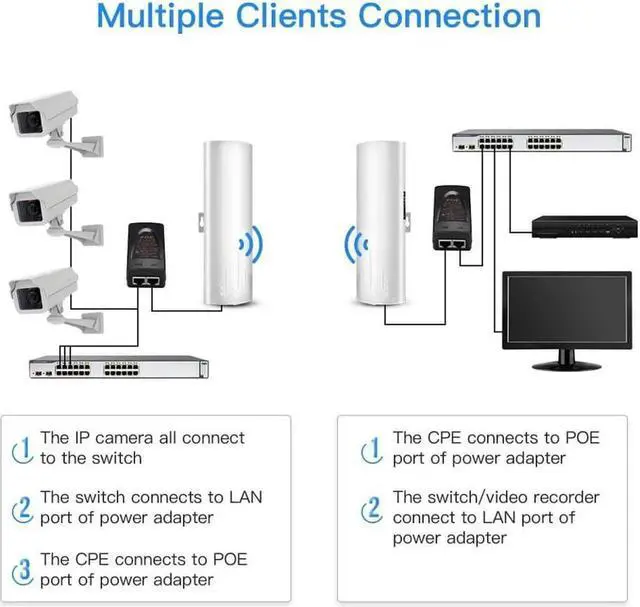 Multiple Clients Connection

1 The IP camera all connect to the switch

2 The switch connects to LAN port of power adapter

3 The CPE connects to POE port of power adapter

1 The CPE connects to POE port of power adapter

2 The switch/video recorder connect to LAN port of power adapter