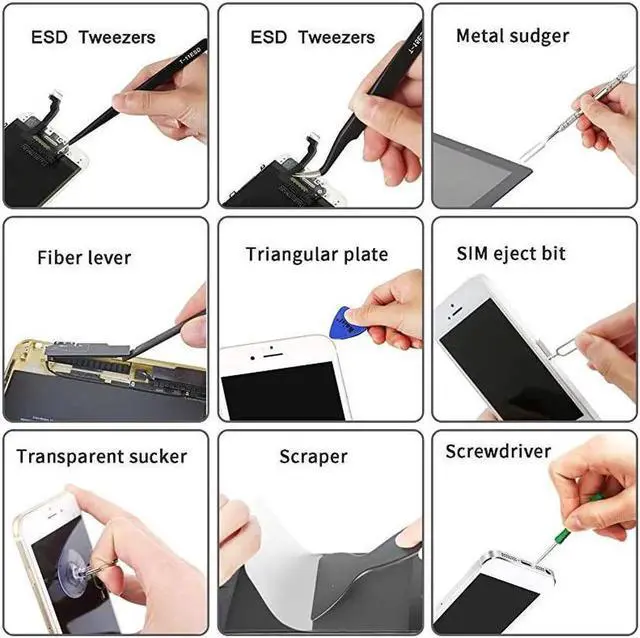 ESD Tweezers

T-11ESD

ESD Tweezers

Metal sudger

Fiber lever

Triangular plate

SIM eject bit

Transparent sucker

Scraper

Screwdriver