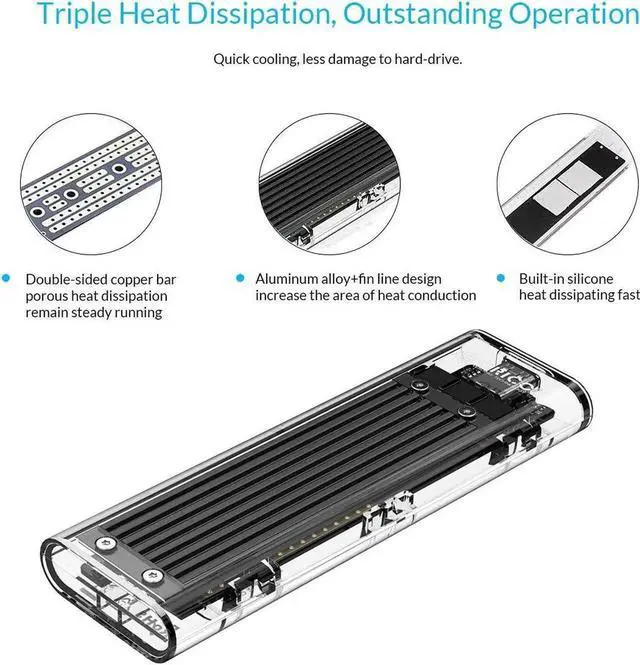 Triple Heat Dissipation, Outstanding Operation

Quick cooling, less damage to hard-drive.

Double-sided copper bar porous heat dissipation remain steady running

Aluminum alloy+fin line design increase the area of heat conduction

Built-in silicone heat dissipating fast