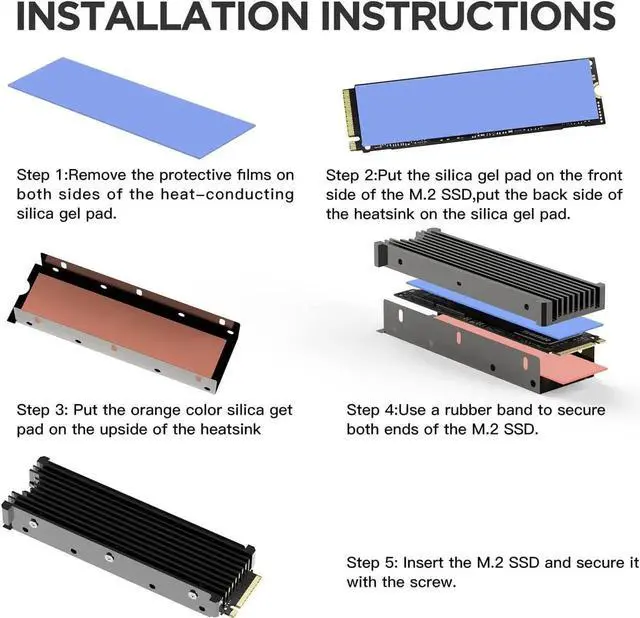 INSTALLATION INSTRUCTIONS

Step 1:Remove the protective films on both sides of the heat-conducting silica gel pad.

Step 2:Put the silica gel pad on the front side of the M.2 SSD,put the back side of the heatsink on the silica gel pad.

Step 3: Put the orange color silica get pad on the upside of the heatsink

Step 4:Use a rubber band to secure both ends of the M.2 SSD.

Step 5: Insert the M.2 SSD and secure it with the screw.