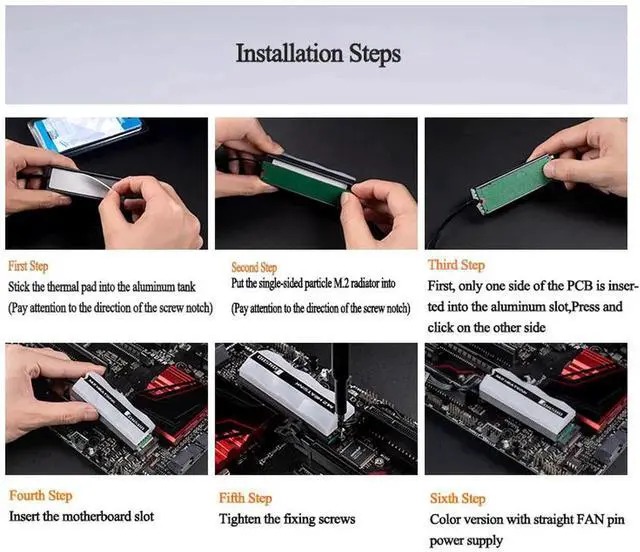 Installation Steps

First Step
Stick the thermal pad into the aluminum tank
(Pay attention to the direction of the screw notch)

Second Step
Put the single-sided particle M.2 radiator into
(Pay attention to the direction of the screw notch)

Third Step
First, only one side of the PCB is inserted into the aluminum slot,Press and click on the other side

Fourth Step
Insert the motherboard slot

Fifth Step
Tighten the fixing screws

Sixth Step
Color version with straight FAN pin power supply