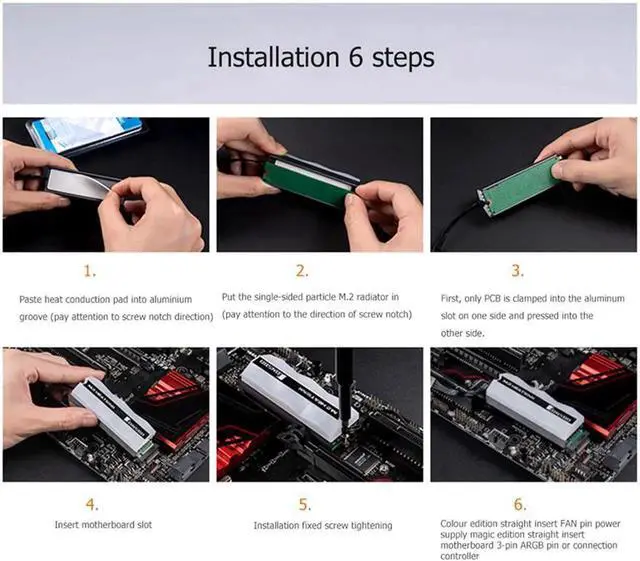 Installation 6 steps

1.

Paste heat conduction pad into aluminium groove (pay attention to screw notch direction)

2.

Put the single-sided particle M.2 radiator in (pay attention to the direction of screw notch)

3.

First, only PCB is clamped into the aluminum slot on one side and pressed into the other side.

4.

Insert motherboard slot

5.

Installation fixed screw tightening

6.

Colour edition straight insert FAN pin power supply magic edition straight insert motherboard 3-pin ARGB pin or connection controller