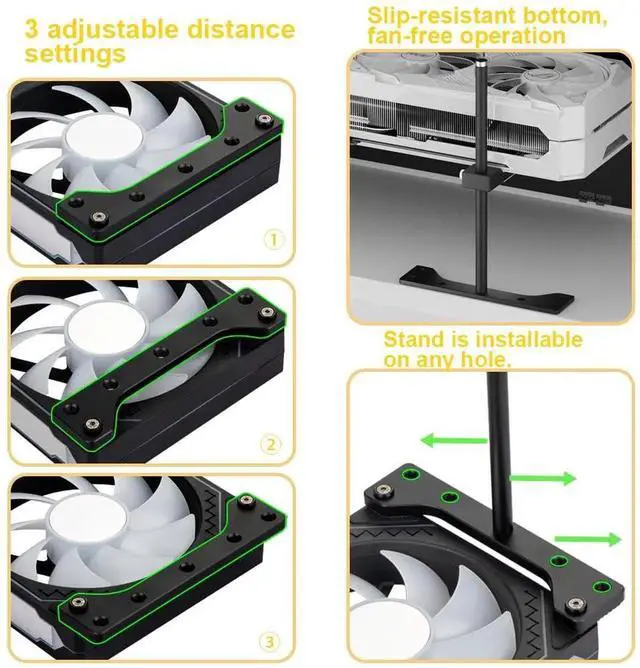 3 adjustable distance settings

①

②

③

Slip-resistant bottom, fan-free operation

Stand is installable on any hole.