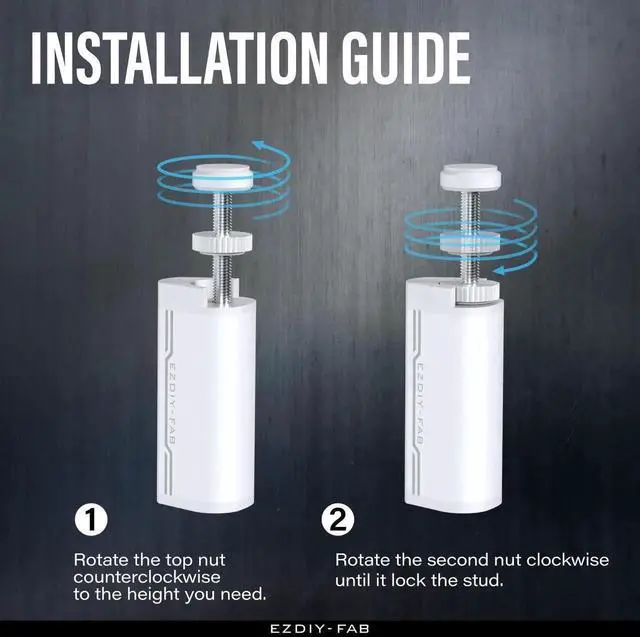 INSTALLATION GUIDE

EZDIY-FAB

EZDIY-FAB

1

Rotate the top nut counterclockwise to the height you need.

2

Rotate the second nut clockwise until it lock the stud.

EZDIY-FAB