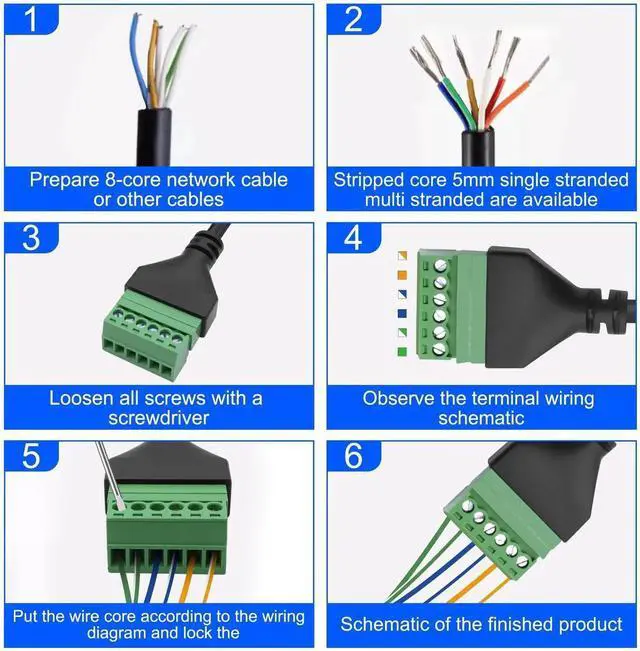 1

Prepare 8-core network cable or other cables

2

Stripped core 5mm single stranded multi stranded are available

3

Loosen all screws with a screwdriver

4

Observe the terminal wiring schematic

5

Put the wire core according to the wiring diagram and lock the

6

Schematic of the finished product