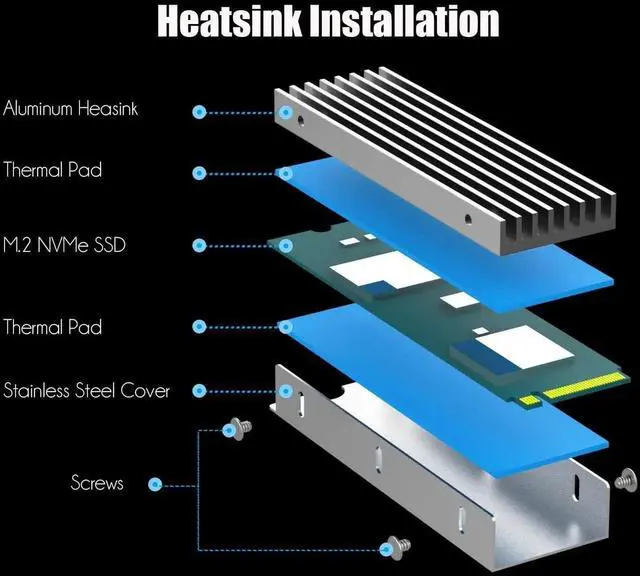 Heatsink Installation

Aluminum Heasink

Thermal Pad

M.2 NVMe SSD

Thermal Pad

Stainless Steel Cover

Screws