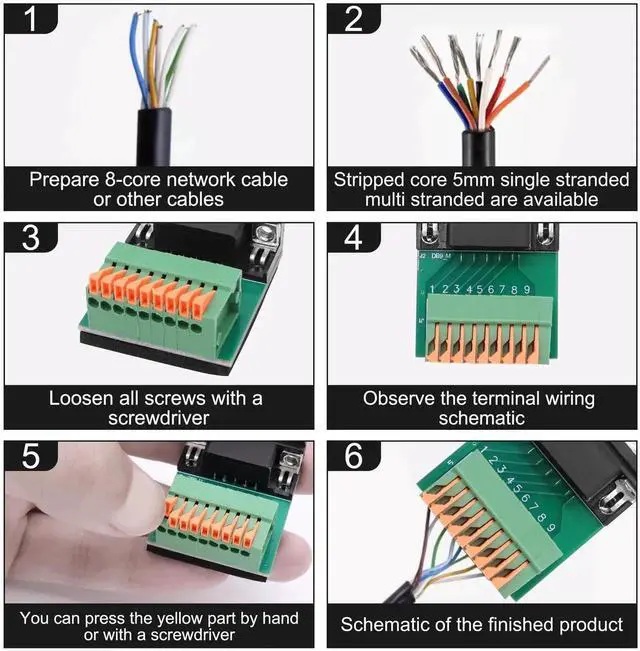 1

Prepare 8-core network cable or other cables

2

Stripped core 5mm single stranded multi stranded are available

3

Loosen all screws with a screwdriver

4

J2 DB9_M

1 2 3 4 5 6 7 8 9

Observe the terminal wiring schematic

5

You can press the yellow part by hand or with a screwdriver

6

1 2 3 4 5 6 7 8 9

Schematic of the finished product