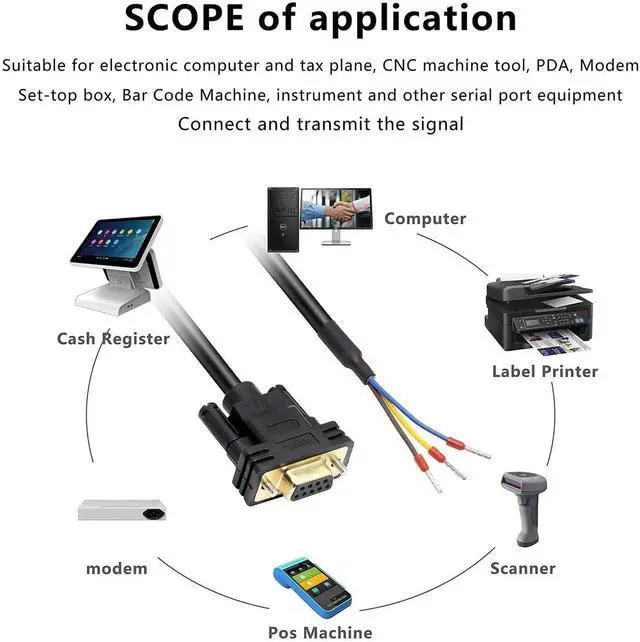 SCOPE of application

Suitable for electronic computer and tax plane, CNC machine tool, PDA, Modem Set-top box, Bar Code Machine, instrument and other serial port equipment Connect and transmit the signal

Computer

Cash Register

Label Printer

modem

Scanner

Pos Machine