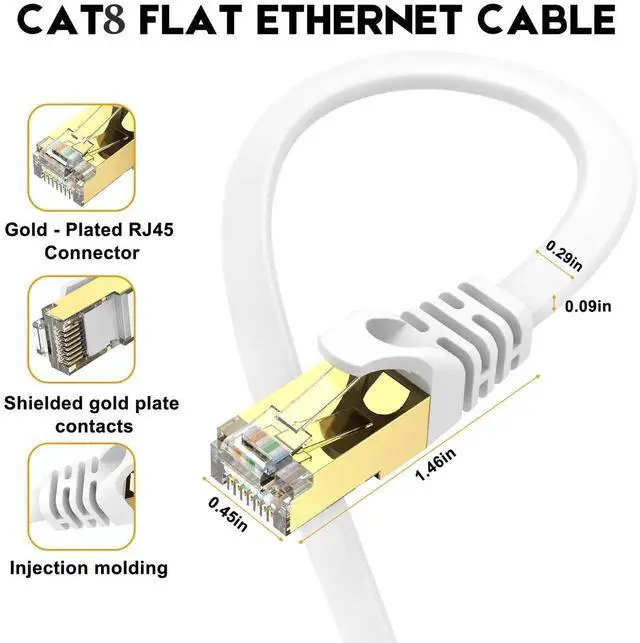 CAT8 FLAT ETHERNET CABLE

Gold - Plated RJ45 Connector

Shielded gold plate contacts

Injection molding

0.29in

0.09in

1.46in

0.45in