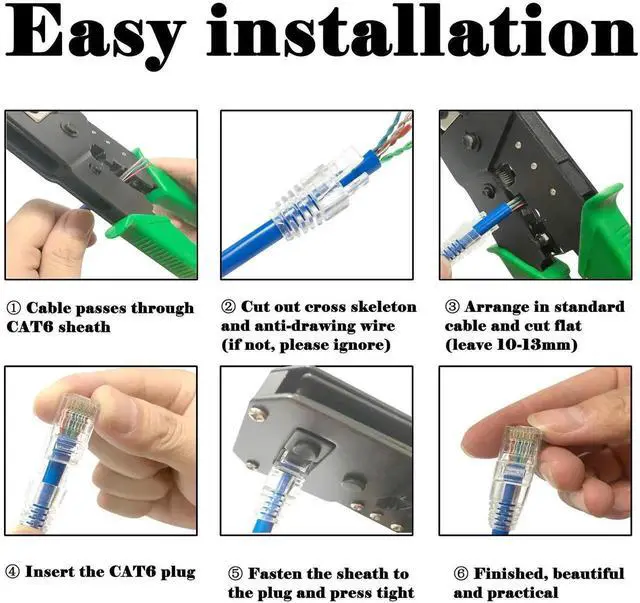 Easy installation

① Cable passes through CAT6 sheath

② Cut out cross skeleton and anti-drawing wire (if not, please ignore)

③ Arrange in standard cable and cut flat (leave 10-13mm)

④ Insert the CAT6 plug

⑤ Fasten the sheath to the plug and press tight

⑥ Finished, beautiful and practical