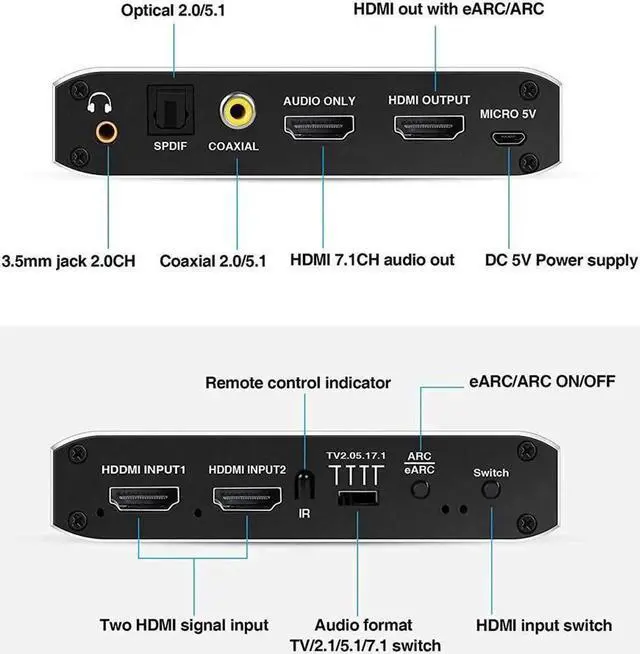 Optical 2.0/5.1

HDMI out with eARC/ARC

SPDIF

COAXIAL

AUDIO ONLY

HDMI OUTPUT

MICRO 5V

3.5mm jack 2.0CH

Coaxial 2.0/5.1

HDMI 7.1CH audio out

DC 5V Power supply

Remote control indicator

eARC/ARC ON/OFF

HDDMI INPUT1

HDDMI INPUT2

IR

TV2.05.17.1

ARC
eARC

Switch

Two HDMI signal input

Audio format TV/2.1/5.1/7.1 switch

HDMI input switch