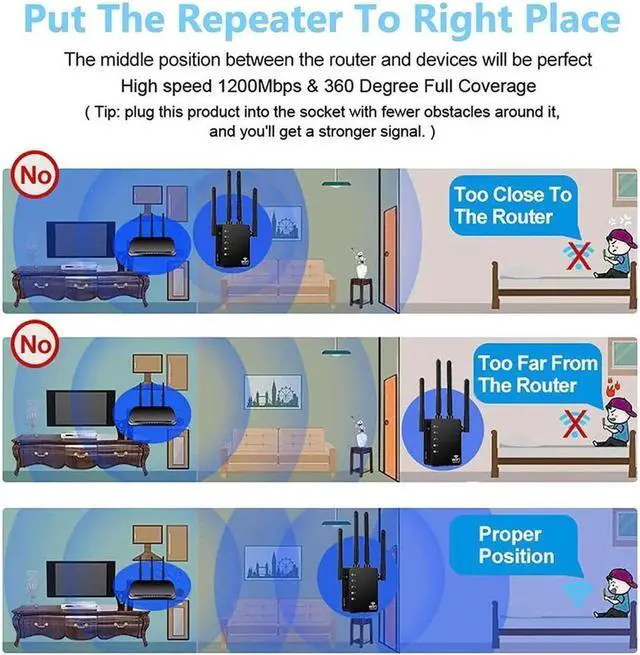 Put The Repeater To Right Place

The middle position between the router and devices will be perfect
High speed 1200Mbps & 360 Degree Full Coverage
( Tip: plug this product into the socket with fewer obstacles around it, and you'll get a stronger signal. )

No

Too Close To The Router

No

Too Far From The Router

Proper Position