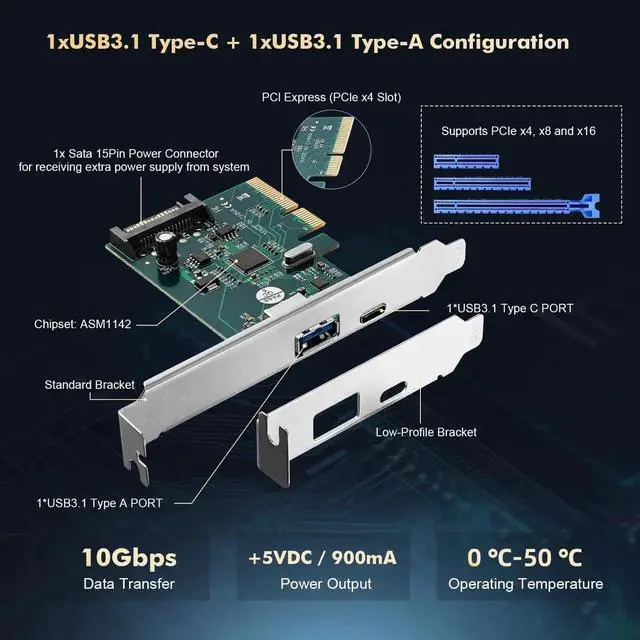 1xUSB3.1 Type-C + 1xUSB3.1 Type-A Configuration

PCI Express (PCIe x4 Slot)

Supports PCIe x4, x8 and x16

1x Sata 15Pin Power Connector for receiving extra power supply from system

Chipset: ASM1142

1*USB3.1 Type C PORT

Standard Bracket

Low-Profile Bracket

1*USB3.1 Type A PORT

10Gbps
Data Transfer

+5VDC / 900mA
Power Output

0 ℃-50 ℃
Operating Temperature