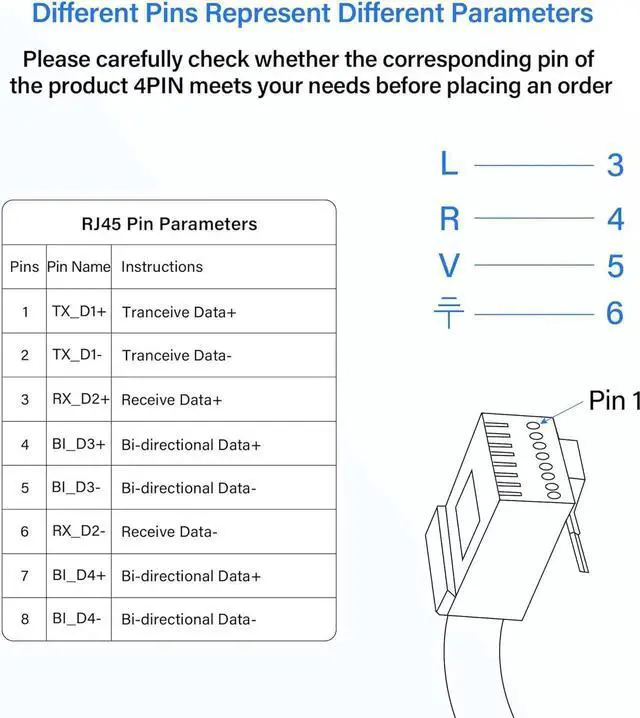 Different Pins Represent Different Parameters

Please carefully check whether the corresponding pin of the product 4PIN meets your needs before placing an order

L 3
R 4
V 5
⏚ 6

RJ45 Pin Parameters

| Pins | Pin Name | Instructions |
|---|---|---|
| 1 | TX_D1+ | Tranceive Data+ |
| 2 | TX_D1- | Tranceive Data- |
| 3 | RX_D2+ | Receive Data+ |
| 4 | BI_D3+ | Bi-directional Data+ |
| 5 | BI_D3- | Bi-directional Data- |
| 6 | RX_D2- | Receive Data- |
| 7 | BI_D4+ | Bi-directional Data+ |
| 8 | BI_D4- | Bi-directional Data- |

Pin 1