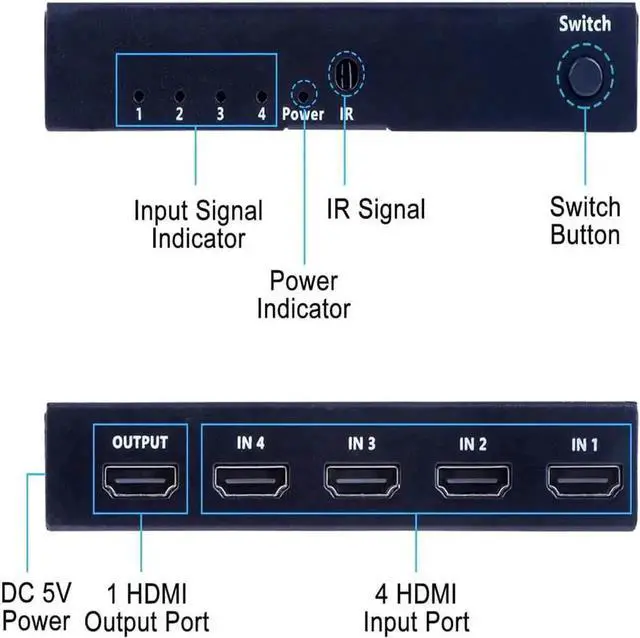 Switch

1 2 3 4 Power IR

Input Signal Indicator

IR Signal

Switch Button

Power Indicator

OUTPUT IN 4 IN 3 IN 2 IN 1

DC 5V Power

1 HDMI Output Port

4 HDMI Input Port